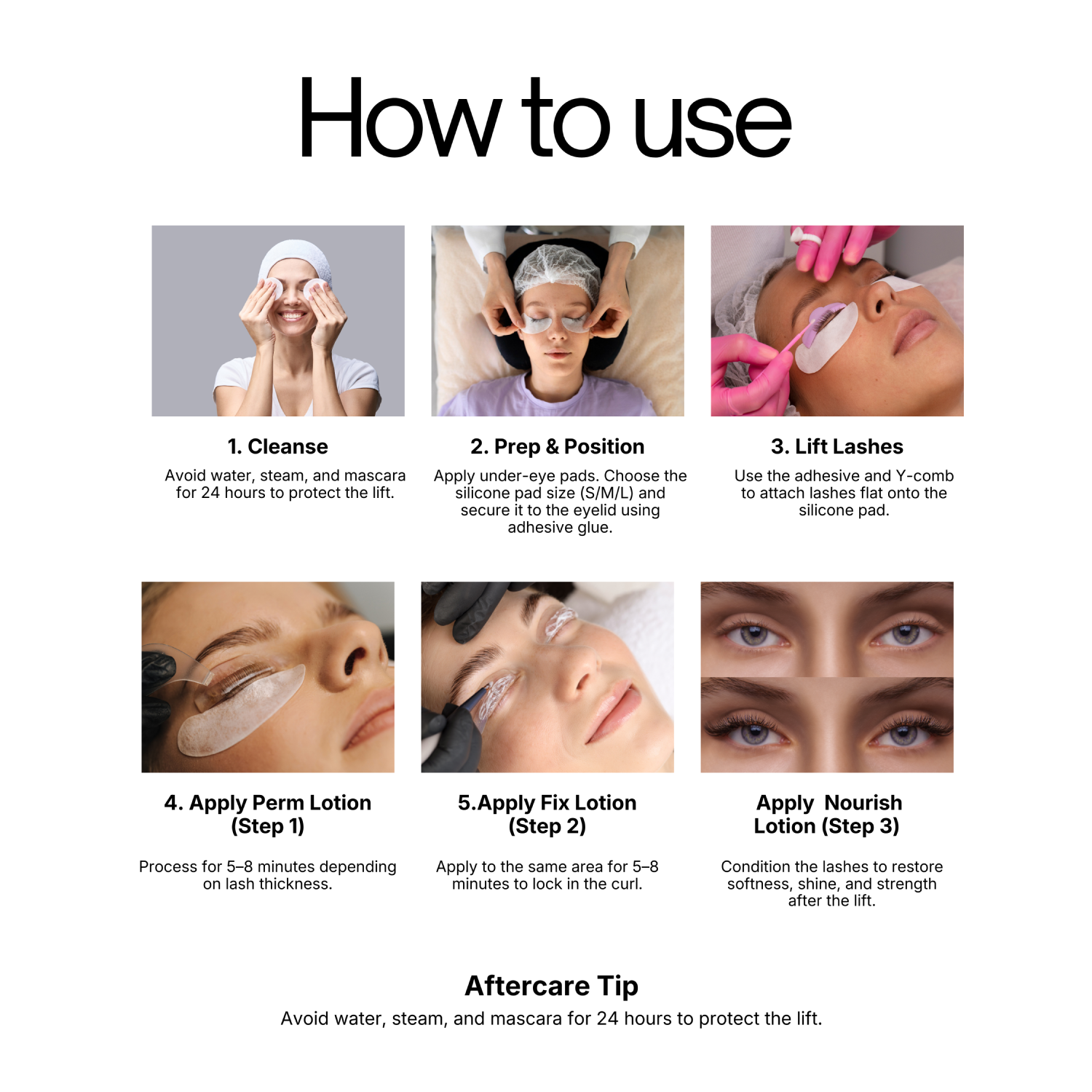 How to use

1. Cleanse

Avoid water, steam, and mascara for 24 hours to protect the lift.

2. Prep & Position

Apply under-eye pads. Choose the silicone pad size (S/M/L) and secure it to the eyelid using adhesive glue.

3. Lift Lashes

Use the adhesive and Y-comb to attach lashes flat onto the silicone pad.

4. Apply Perm Lotion (Step 1)

Process for 5–8 minutes depending on lash thickness.

5.Apply Fix Lotion (Step 2)

Apply to the same area for 5–8 minutes to lock in the curl.

Apply Nourish Lotion (Step 3)

Condition the lashes to restore softness, shine, and strength after the lift.

Aftercare Tip

Avoid water, steam, and mascara for 24 hours to protect the lift.