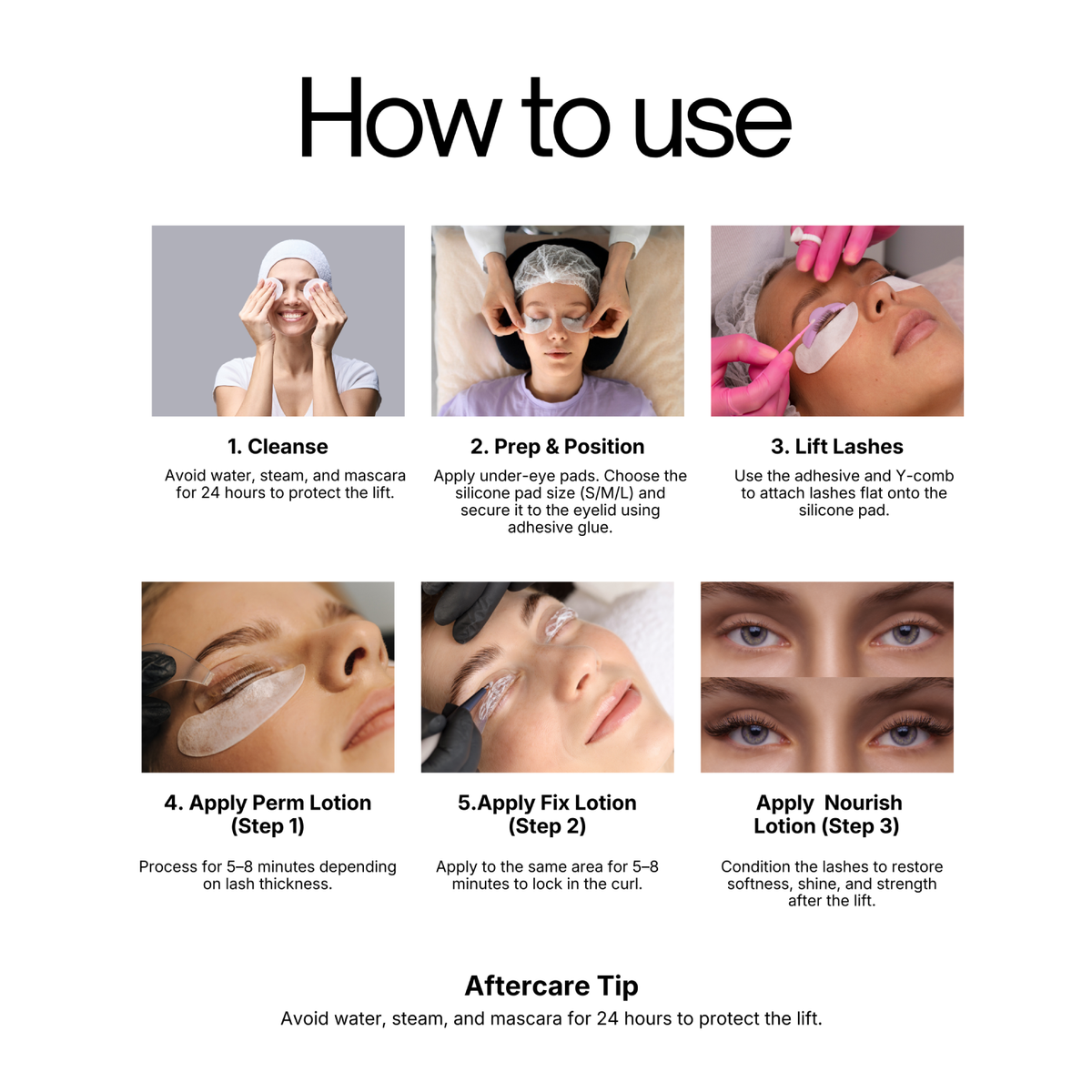 How to use

1. Cleanse

Avoid water, steam, and mascara for 24 hours to protect the lift.

2. Prep & Position

Apply under-eye pads. Choose the silicone pad size (S/M/L) and secure it to the eyelid using adhesive glue.

3. Lift Lashes

Use the adhesive and Y-comb to attach lashes flat onto the silicone pad.

4. Apply Perm Lotion (Step 1)

Process for 5–8 minutes depending on lash thickness.

5.Apply Fix Lotion (Step 2)

Apply to the same area for 5–8 minutes to lock in the curl.

Apply Nourish Lotion (Step 3)

Condition the lashes to restore softness, shine, and strength after the lift.

Aftercare Tip

Avoid water, steam, and mascara for 24 hours to protect the lift.